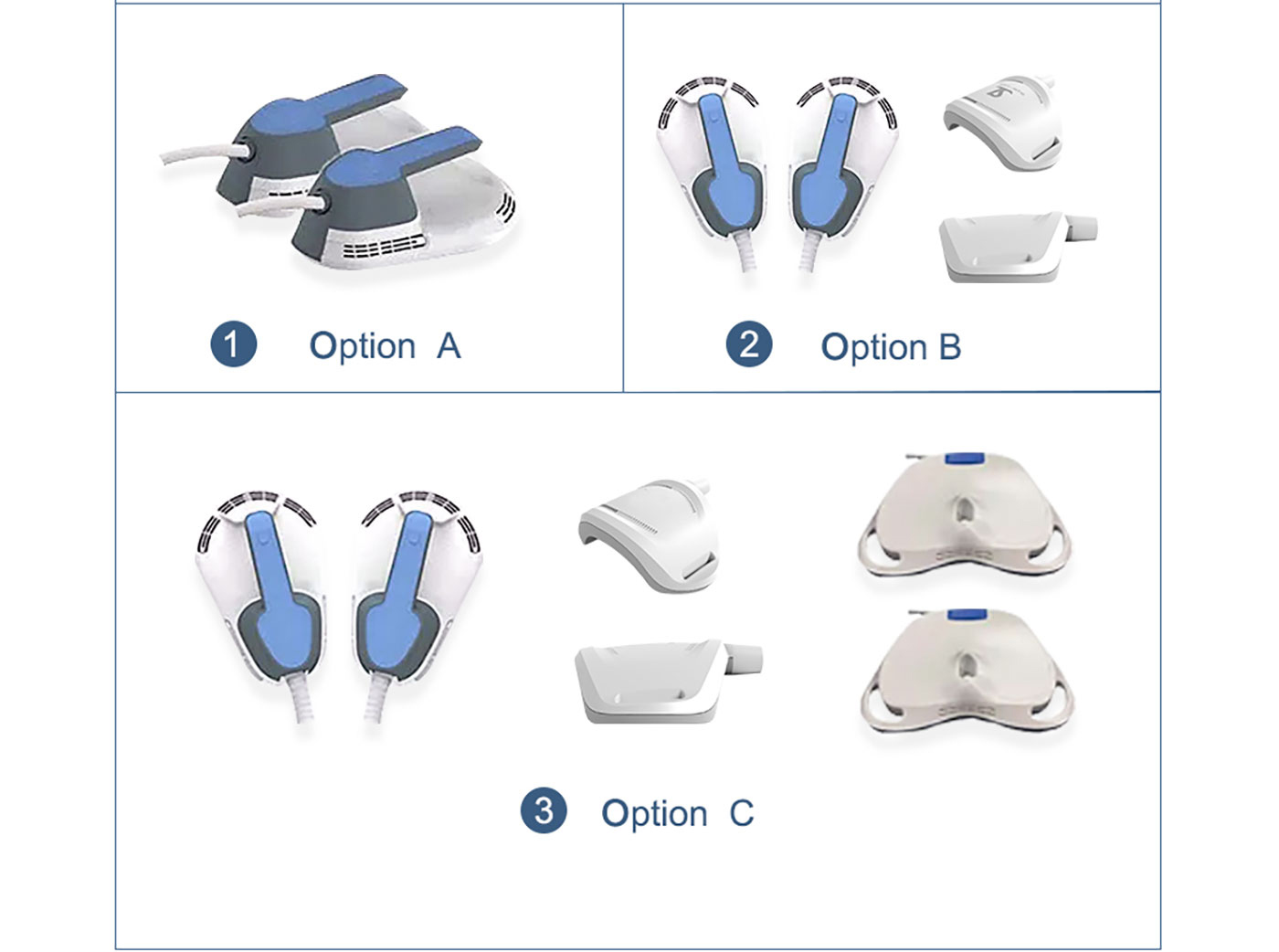 1 Option A

2 Option B

3 Option C