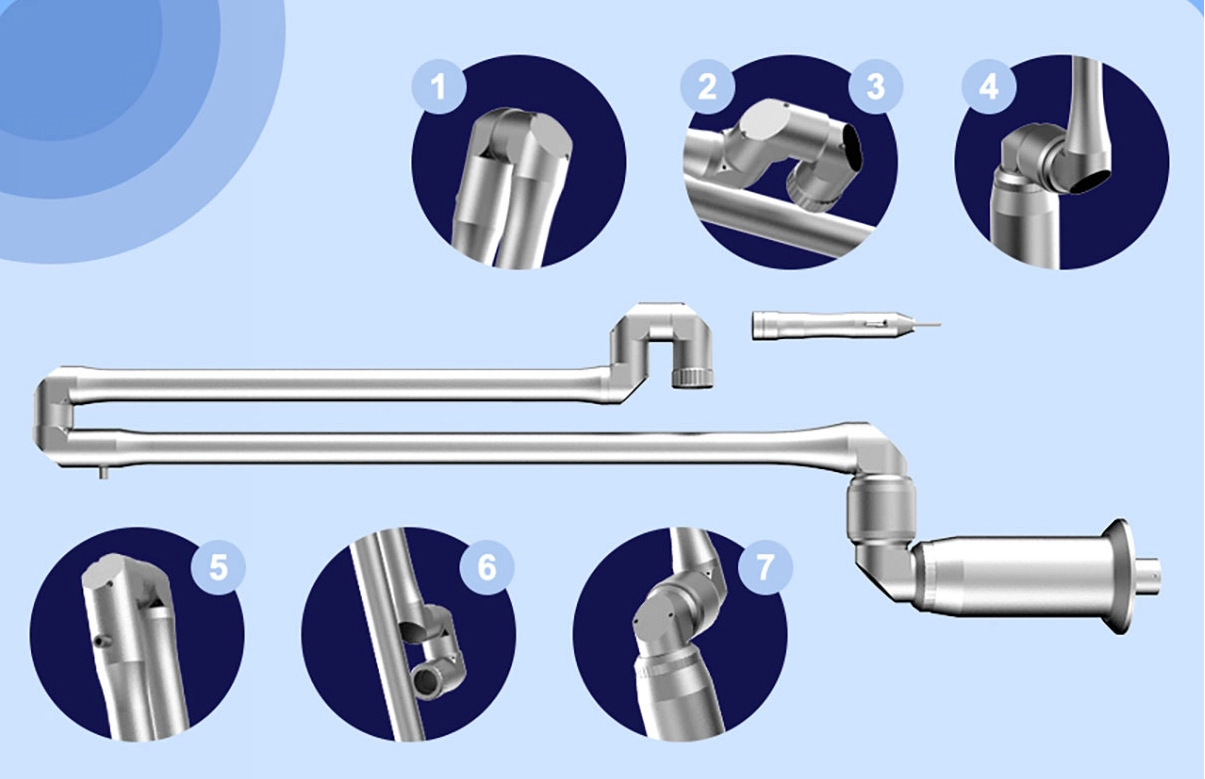 1
2
3
4
5
6
7