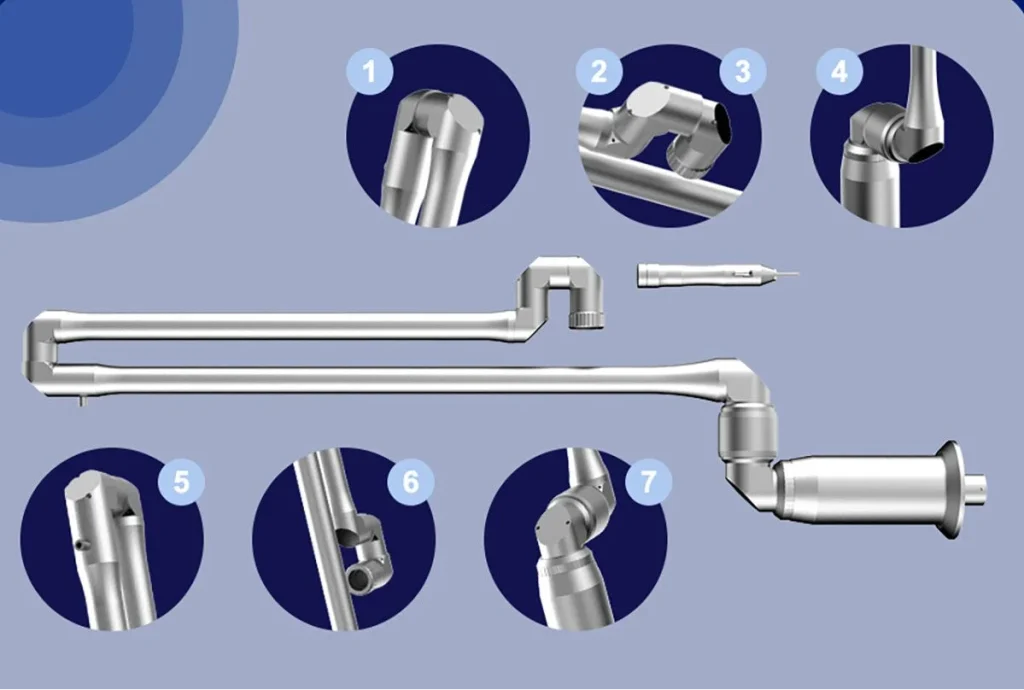 1
2
3
4
5
6
7