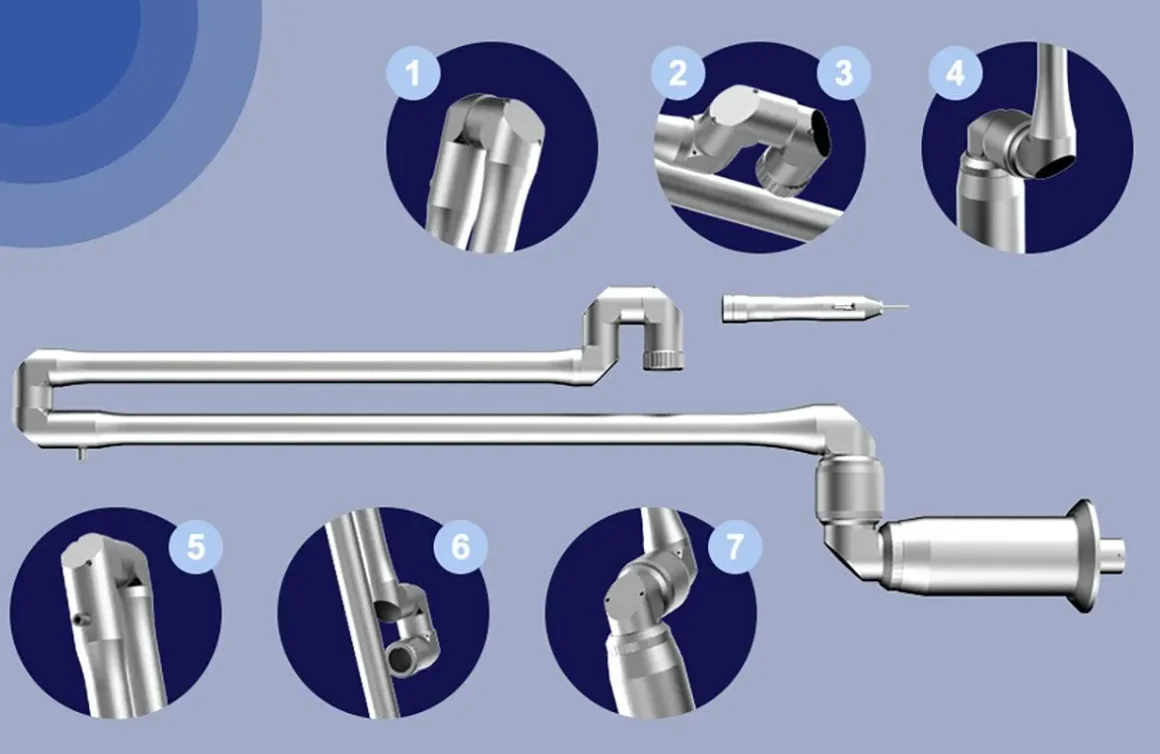 1
2
3
4
5
6
7