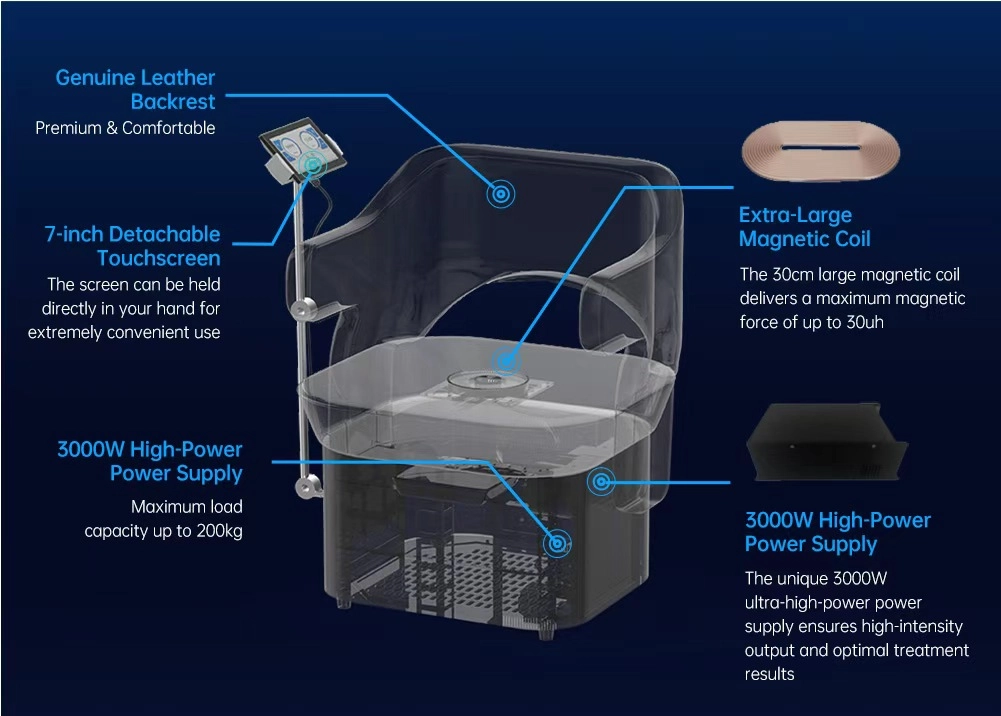 Genuine Leather Backrest
Premium & Comfortable

7-inch Detachable Touchscreen
The screen can be held directly in your hand for extremely convenient use

3000W High-Power Power Supply
Maximum load capacity up to 200kg

Extra-Large Magnetic Coil
The 30cm large magnetic coil delivers a maximum magnetic force of up to 30uh

3000W High-Power Power Supply
The unique 3000W ultra-high-power power supply ensures high-intensity output and optimal treatment results